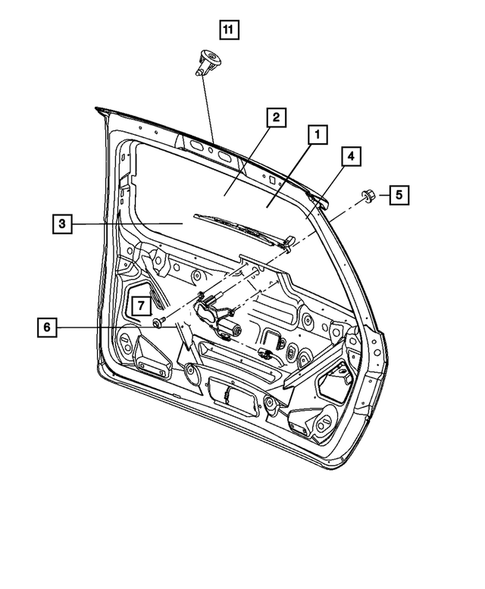 11
2
1
4
5
3
7
6