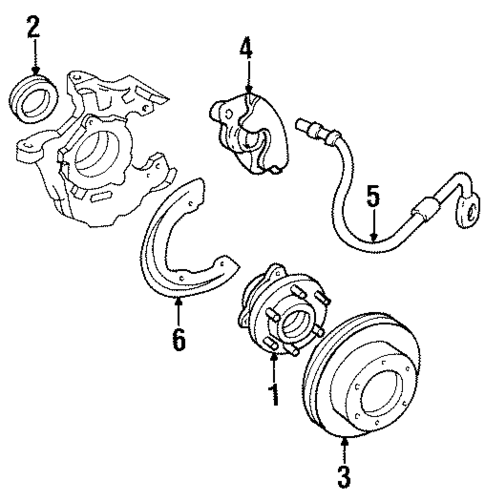 2
4
5
6
1
3