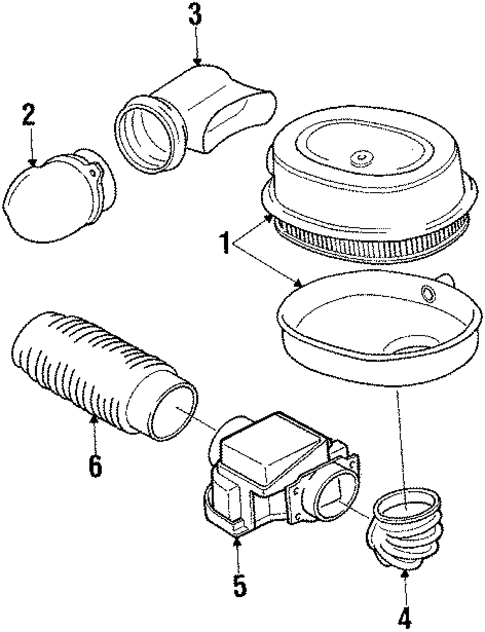 3
2
1
6
5
4