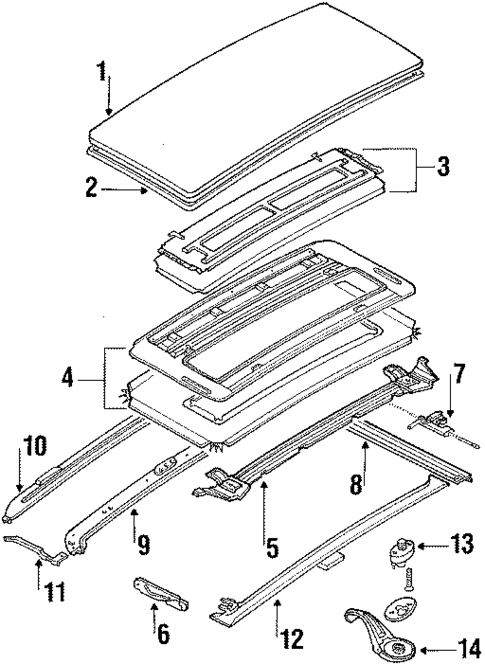 1
2
3
4
7
10
8
9
5
13
11
6
12
14