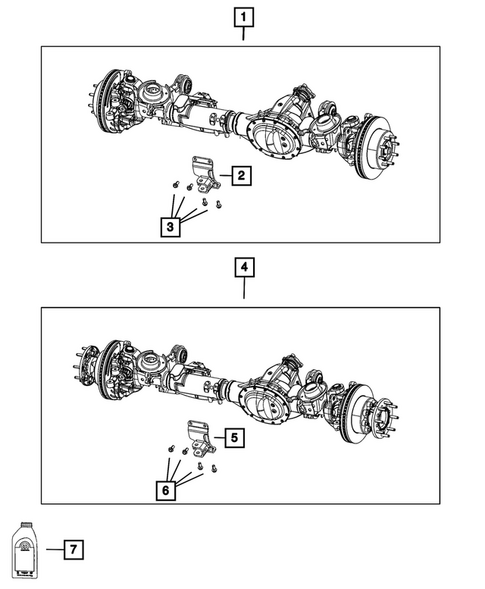 1
2
3
4
5
6
7