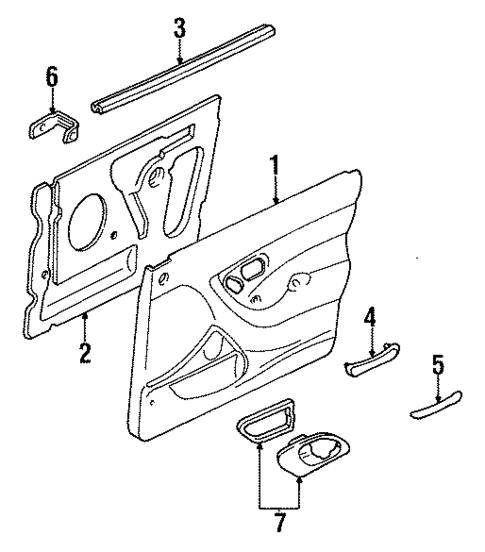 3
6
1
2
4
5
7