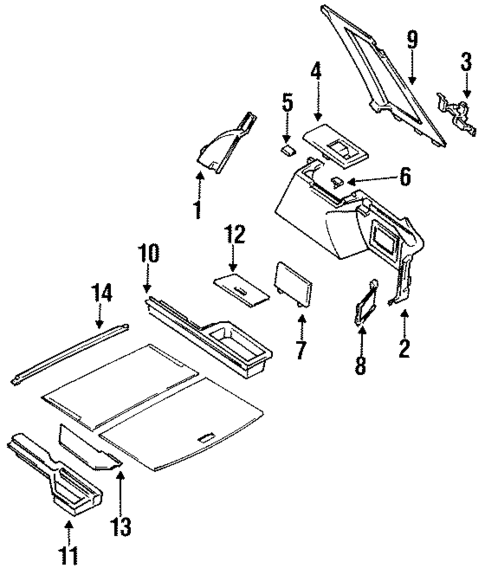 9
3
4
5
6
1
12
10
14
7
8
2
13
11