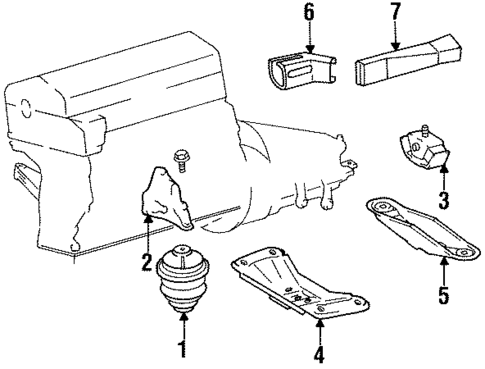 6
7
3
2
5
1
4