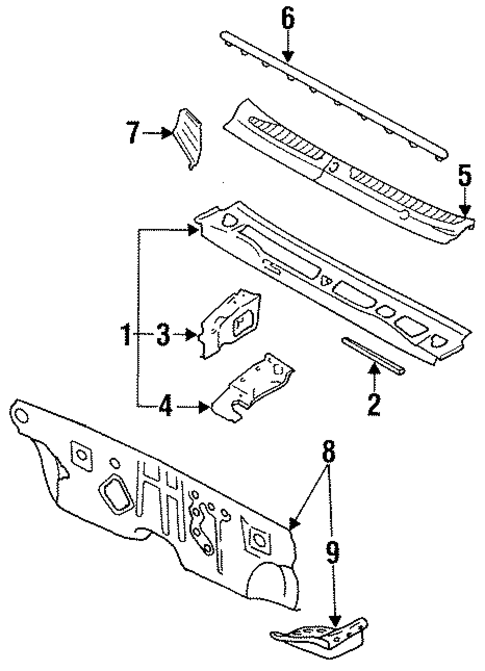 6
7
5
1
3
2
4
8
9