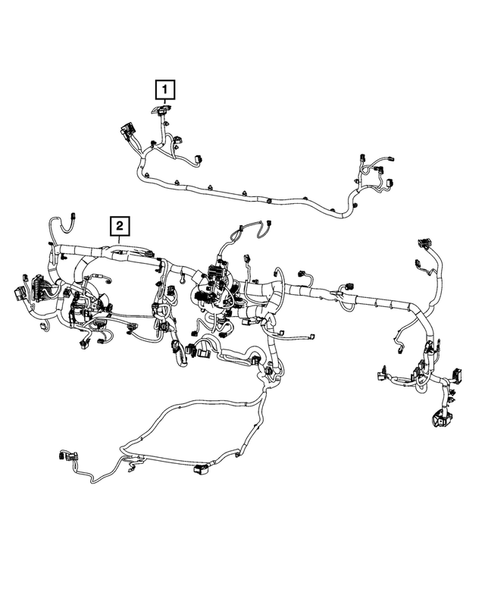 1

2