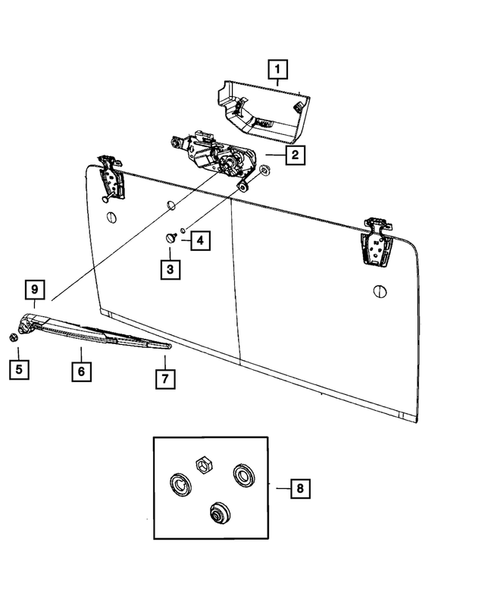 1
2
4
3
9
5
6
7
8