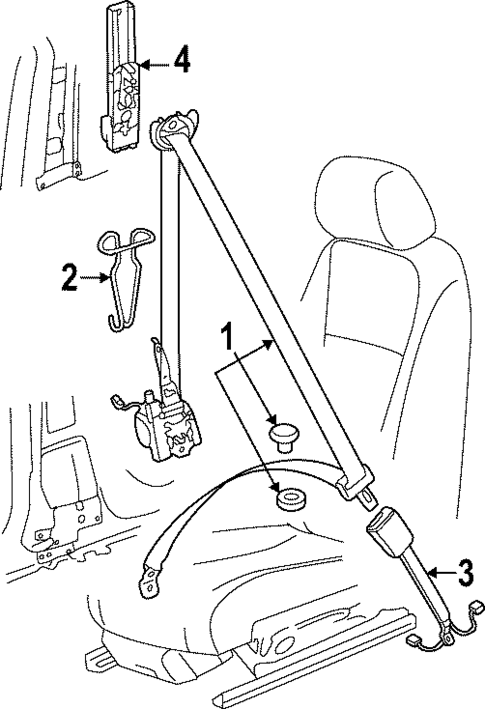 4
2
1
3