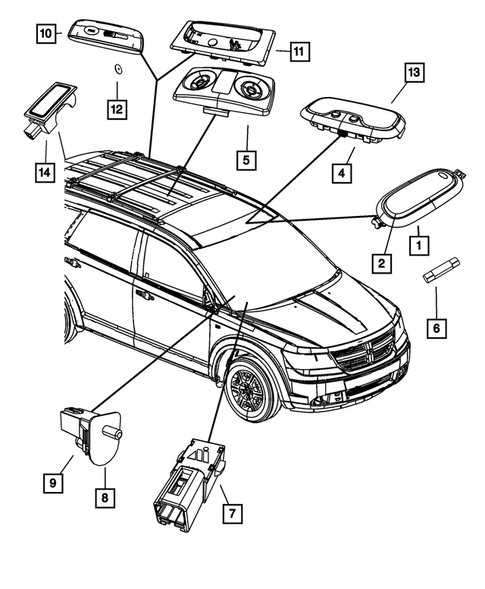 10
11
13
12
14
5
4
1
2
6
9
8
7