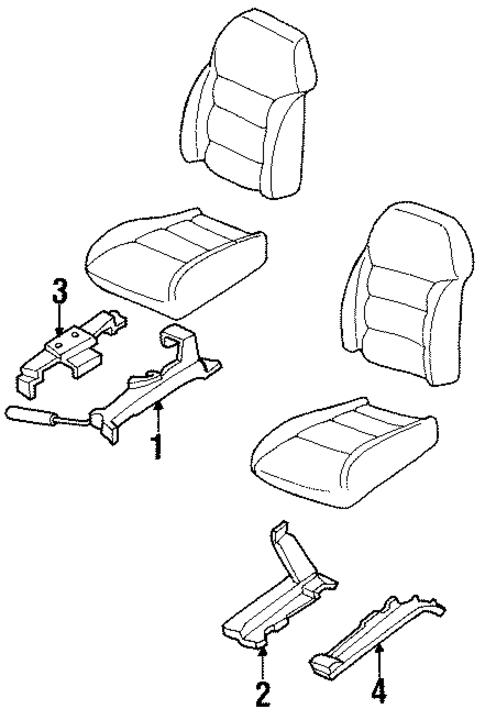 3
1
2
4