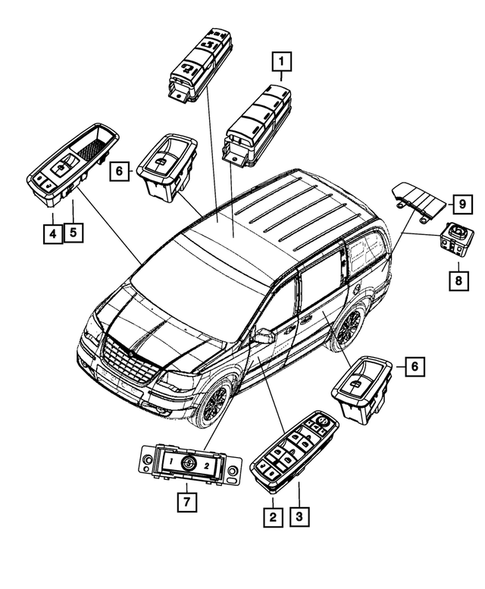 1
6
4
5
9
8
6
1
2
7
2
3