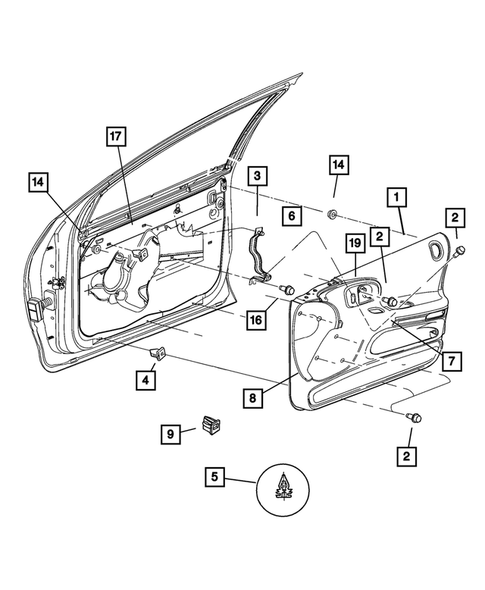 17
14
3
14
6
1
2
19
2
16
7
4
8
9
2
5