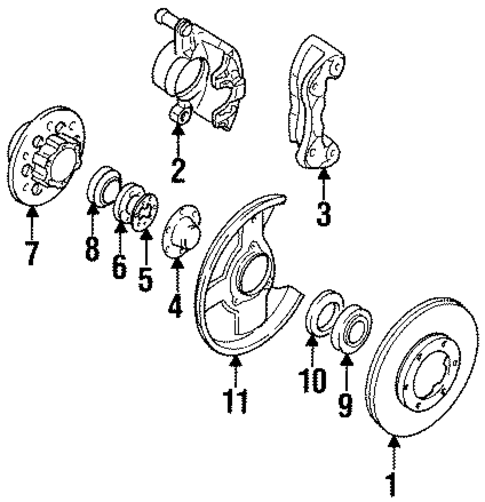 2
3
7
8
6
5
4
11
10
9
1