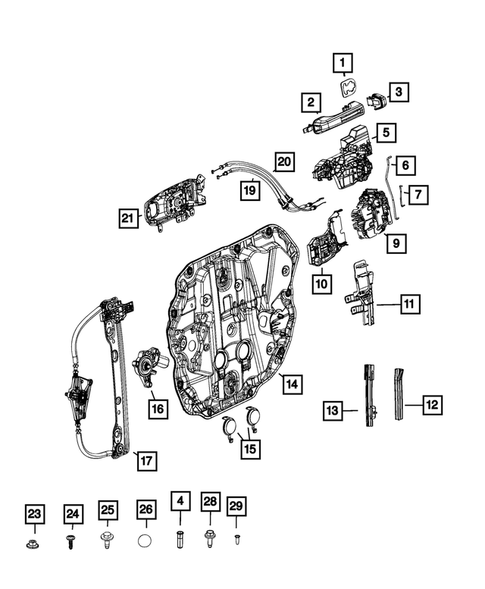 1
2
3
5
20
6
7
19
21
9
10
11
14
16
13
12
15
17
23
24
25
26
4
28
29