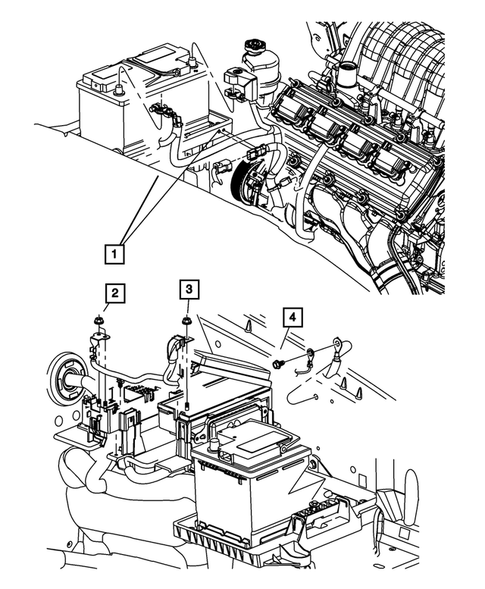 1
2
3
4