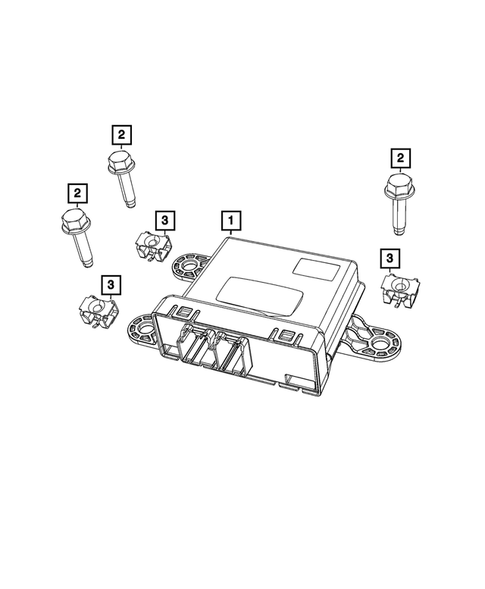 2
2
2
3
1
3
3