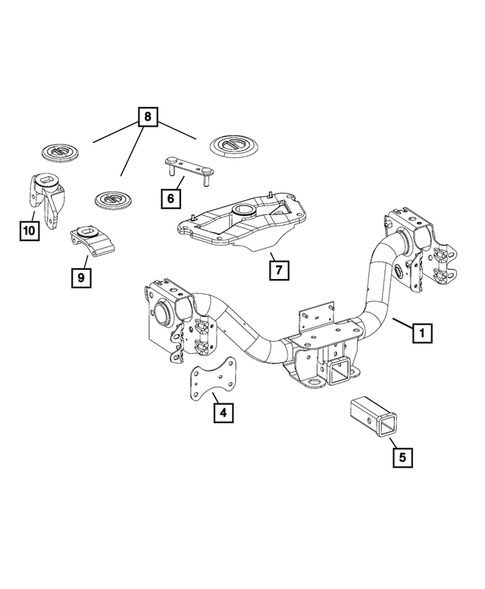 8
6
10
9
7
1
4
5