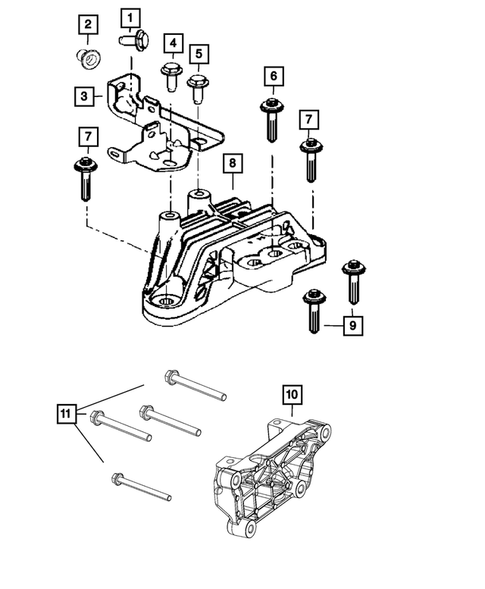 2
1
4
5
3
6
7
7
8
9
10
11