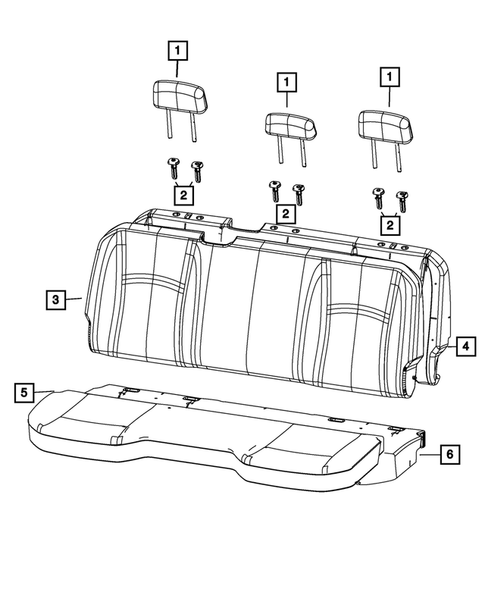 1
1
1
2
2
2
3
4
5
6