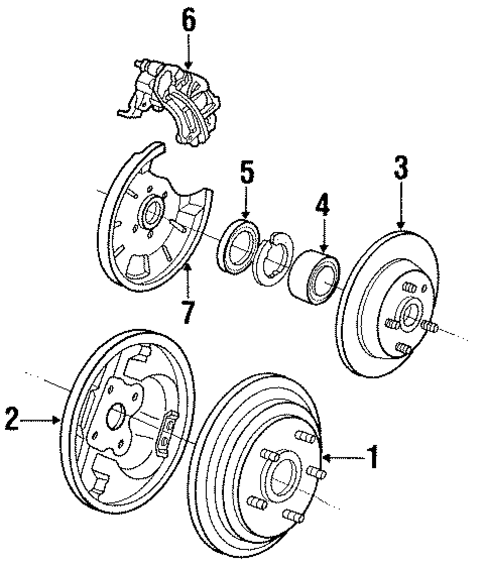 6
5
3
4
7
2
1