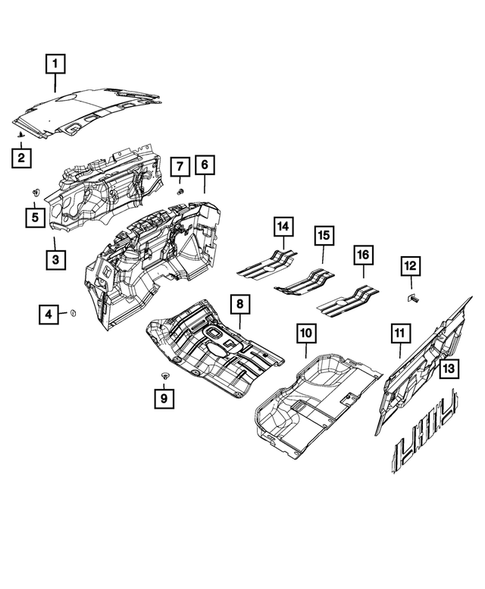 1
2
7
6
5
3
14
15
16
12
4
8
10
11
13
9