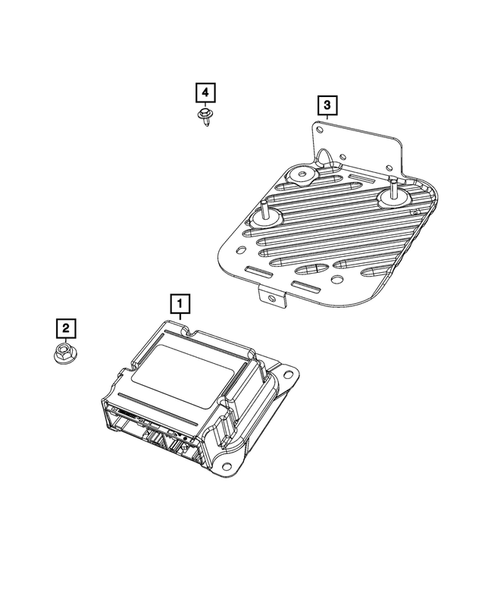 4
3
1
2