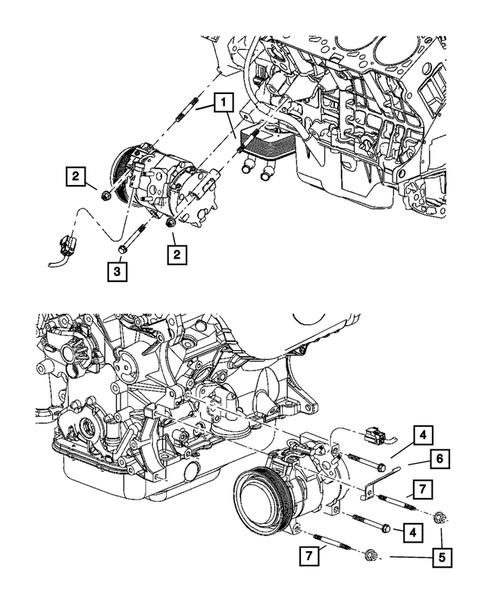 1
2
2
3
4
6
7
4
7
5