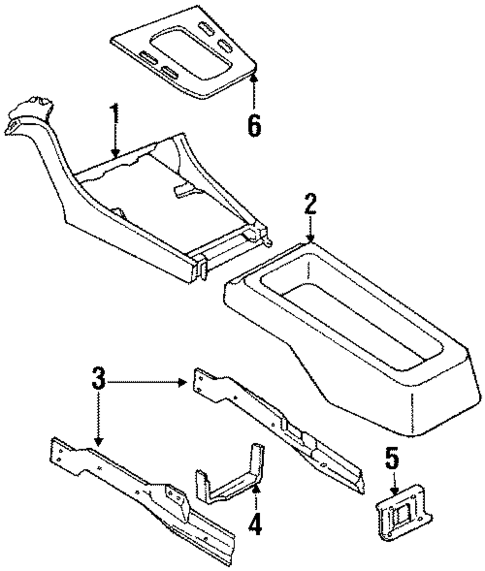 6
1
2
3
5
4