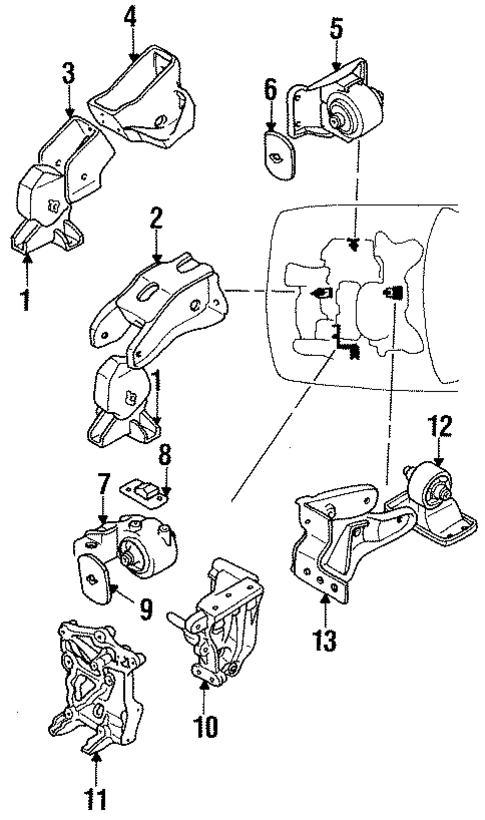 4
5
3
6
2
1
1
12
8
7
9
13
10
11