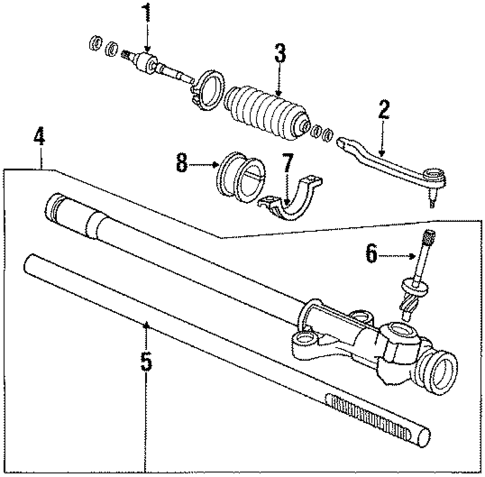 1
3
2
4
8
7
6
5