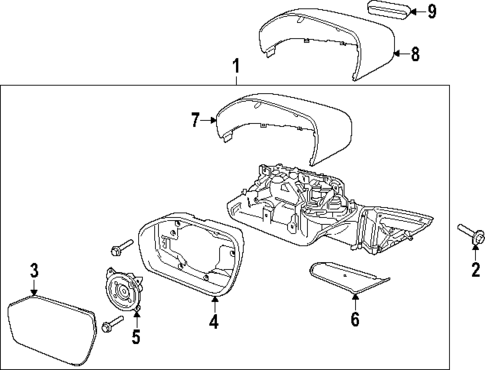 9
8
1
7
2
3
4
5
6