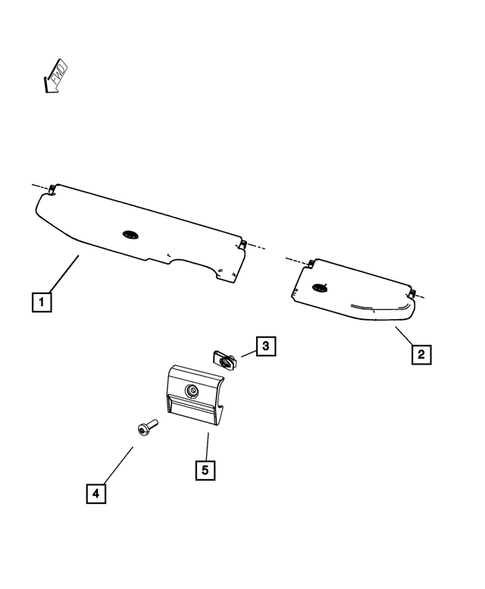 FWD

1

2

3

4

5