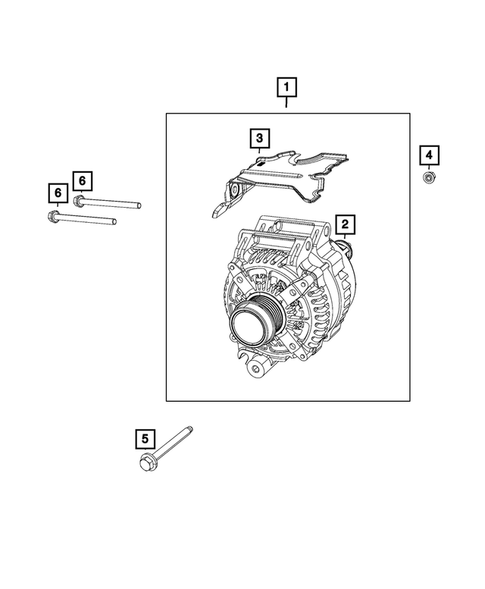 1
3
4
6
6
2
5