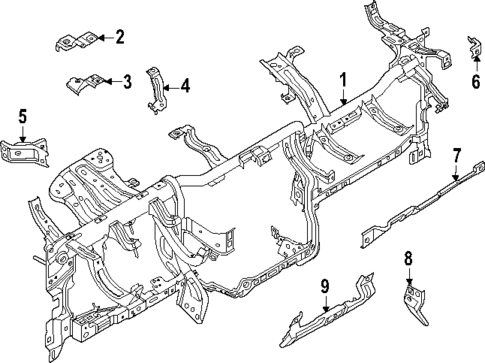 2
3
4
1
6
5
7
8
9