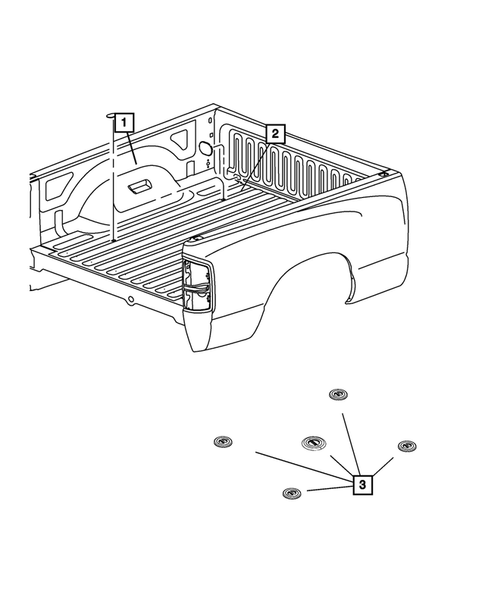 1
2
3