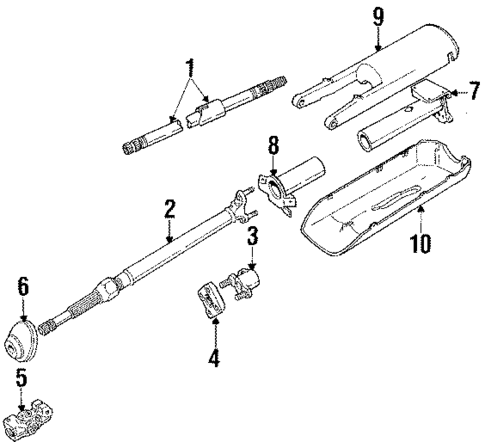 9
1
7
8
2
3
10
6
4
5