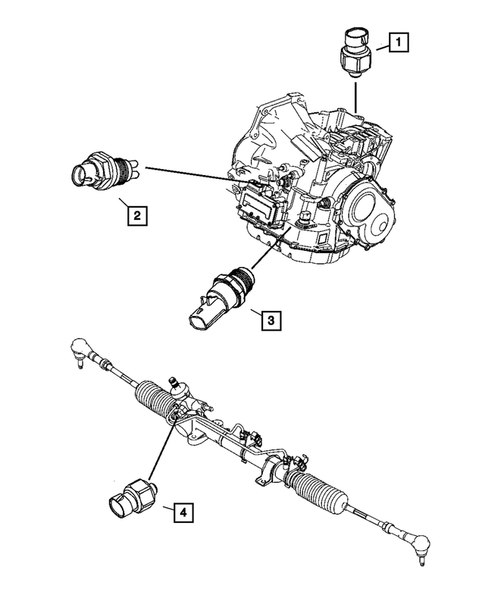 1

2

3

4