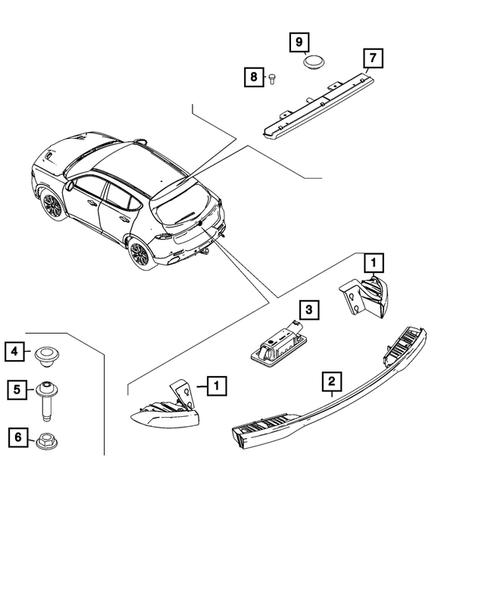 9
7
8
1
3
4
5
1
2
6