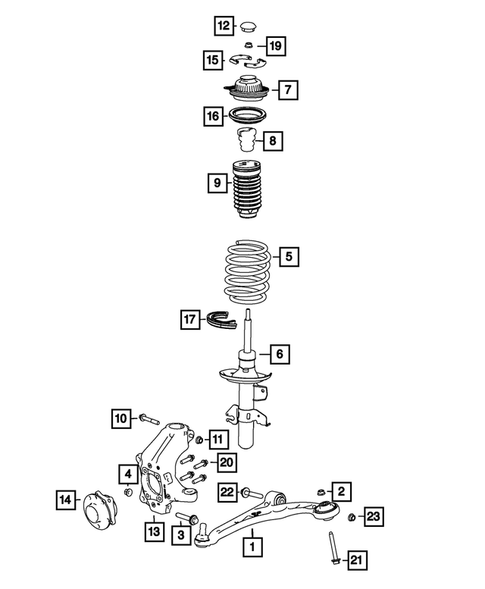 12
19
15
7
16
8
9
5
17
6
10
11
20
4
22
2
14
23
13
3
1
21