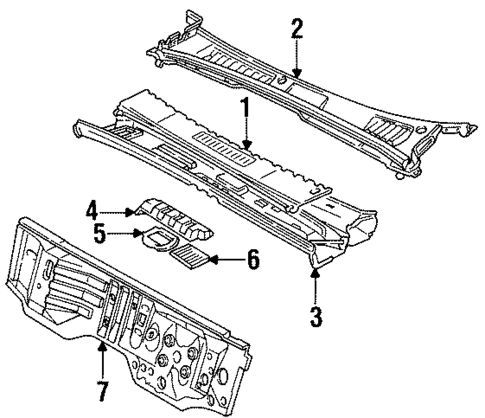 2
1
4
5
6
3
7