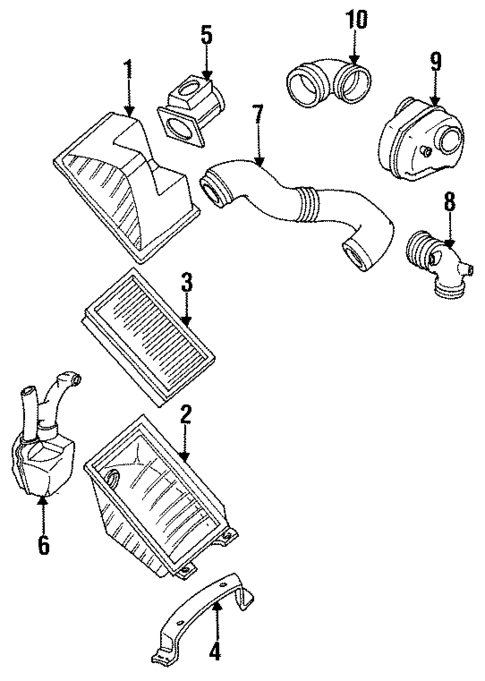 10
5
9
1
7
8
3
2
6
4