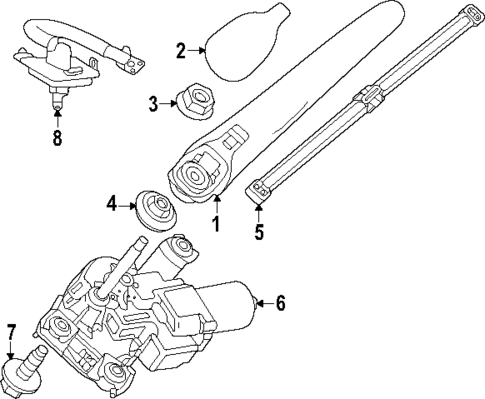 2
3
8
4
1
5
6
7