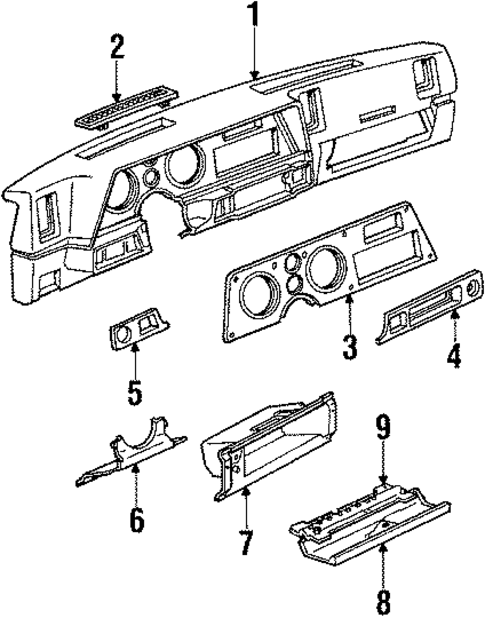 1
2
3
4
5
6
7
9
8