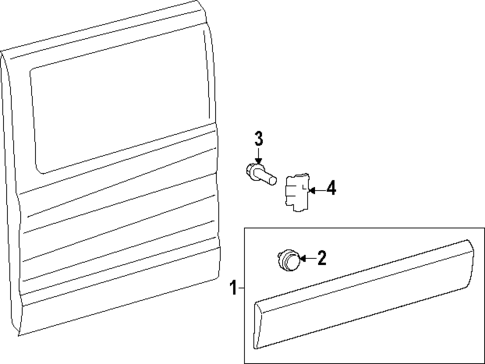 3
4
2
1