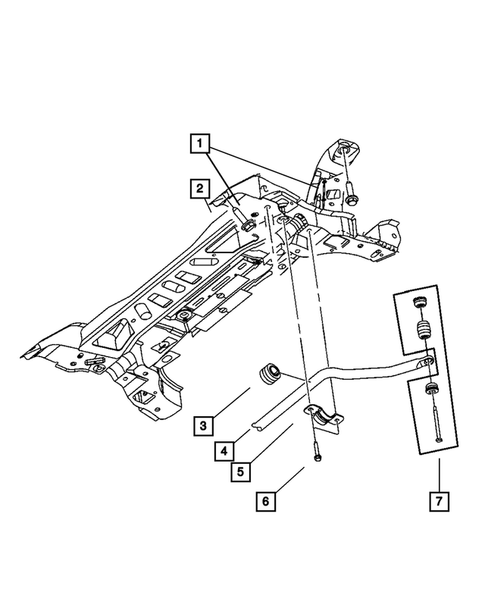 1
2
3
4
5
6
7