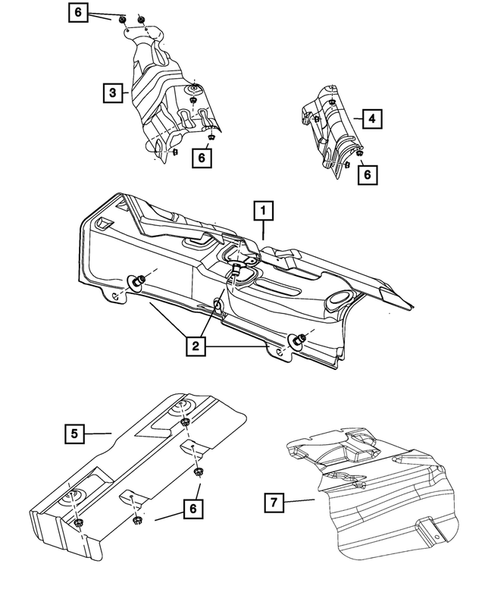 6
3
6
4
6
1
2
5
6
7