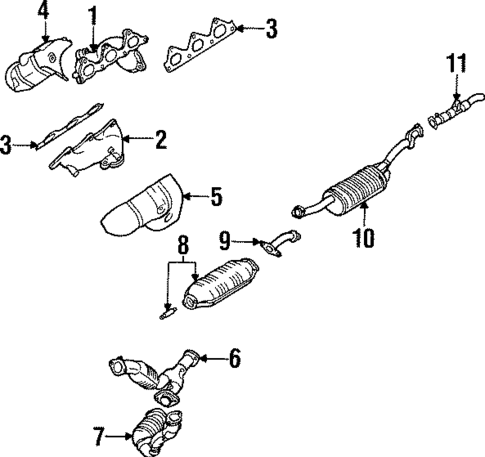 4
1
3
11
3
2
5
10
9
8
6
7