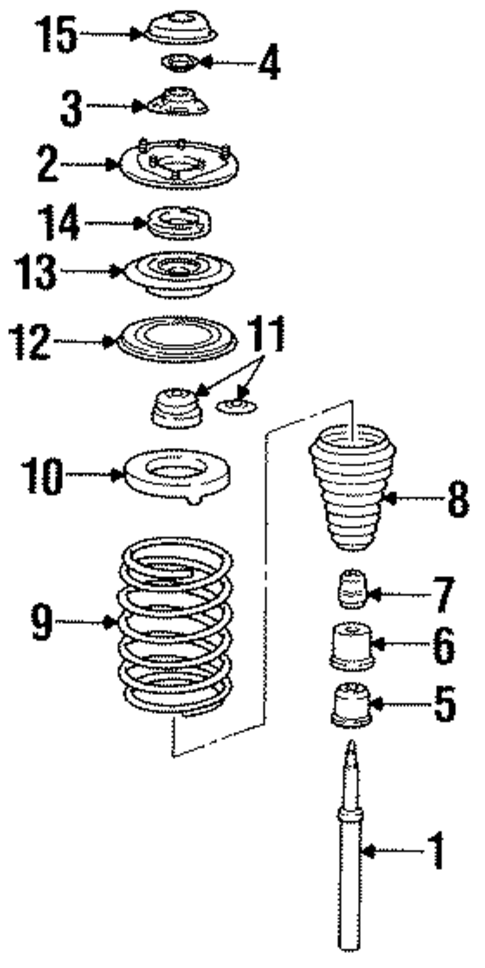 15
4
3
2
14
13
12
11
10
8
9
7
6
5
1