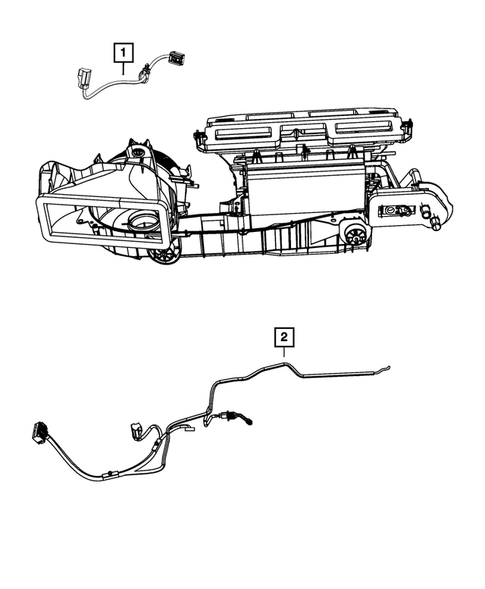 1

2