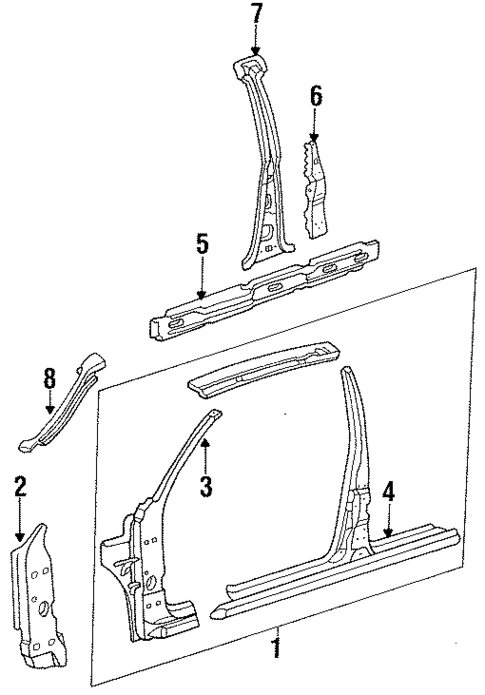 7
6
5
8
3
2
4
1